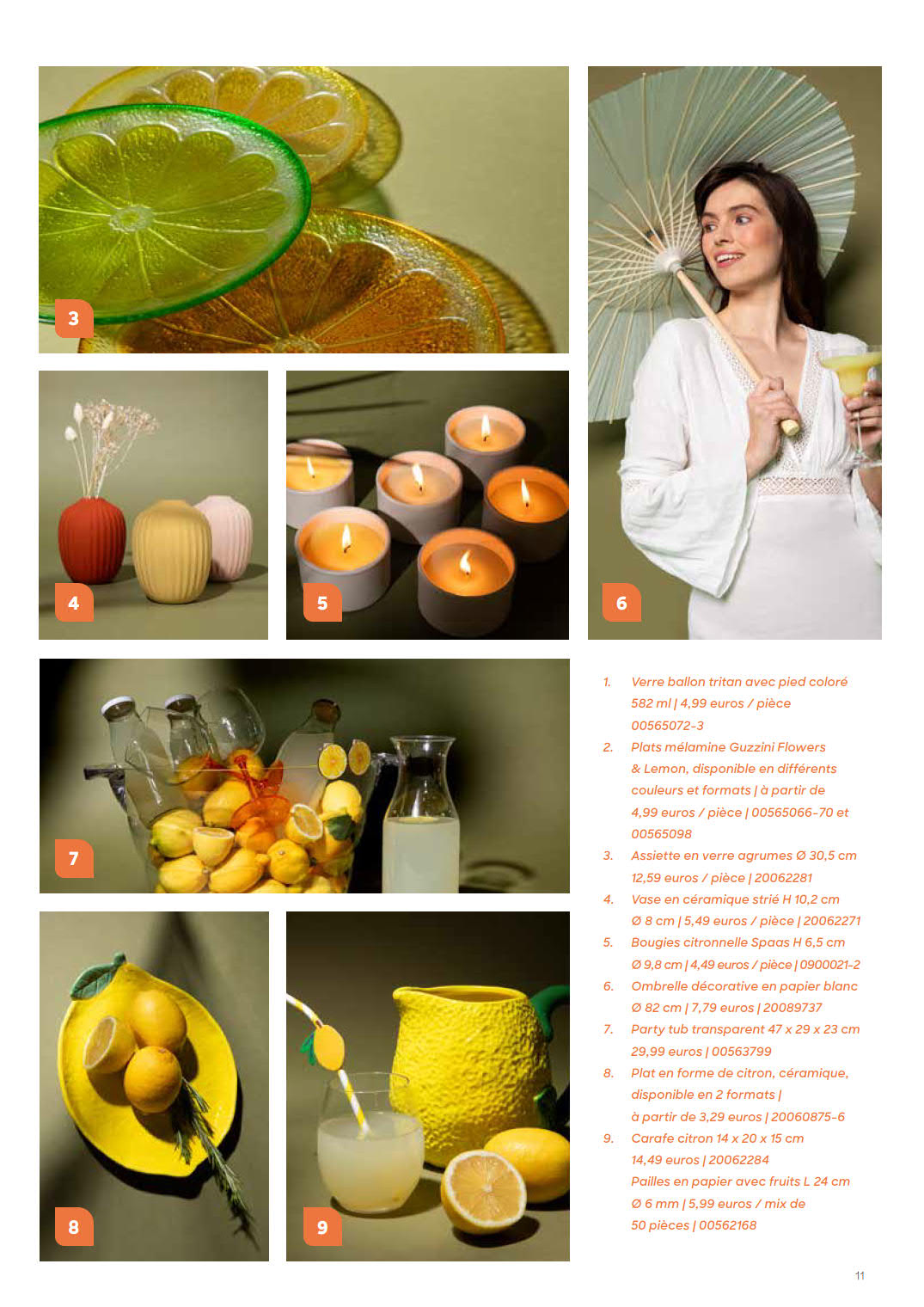 3

4

5

6

7

8

9

1. Verre ballon tritan avec pied coloré 582 ml | 4,99 euros / pièce 00565072-3
2. Plats mélamine Guzzini Flowers & Lemon, disponible en différents couleurs et formats | à partir de 4,99 euros / pièce | 00565066-70 et 00565098
3. Assiette en verre agrumes Ø 30,5 cm 12,59 euros / pièce | 20062281
4. Vase en céramique strié H 10,2 cm Ø 8 cm | 5,49 euros / pièce | 20062271
5. Bougies citronnelle Spaas H 6,5 cm Ø 9,8 cm | 4,49 euros / pièce | 0900021-2
6. Ombrelle décorative en papier blanc Ø 82 cm | 7,79 euros | 20089737
7. Party tub transparent 47 x 29 x 23 cm 29,99 euros | 00563799
8. Plat en forme de citron, céramique, disponible en 2 formats | à partir de 3,29 euros | 20060875-6
9. Carafe citron 14 x 20 x 15 cm 14,49 euros | 20062284
Pailles en papier avec fruits L 24 cm Ø 6 mm | 5,99 euros / mix de 50 pièces | 00562168

11